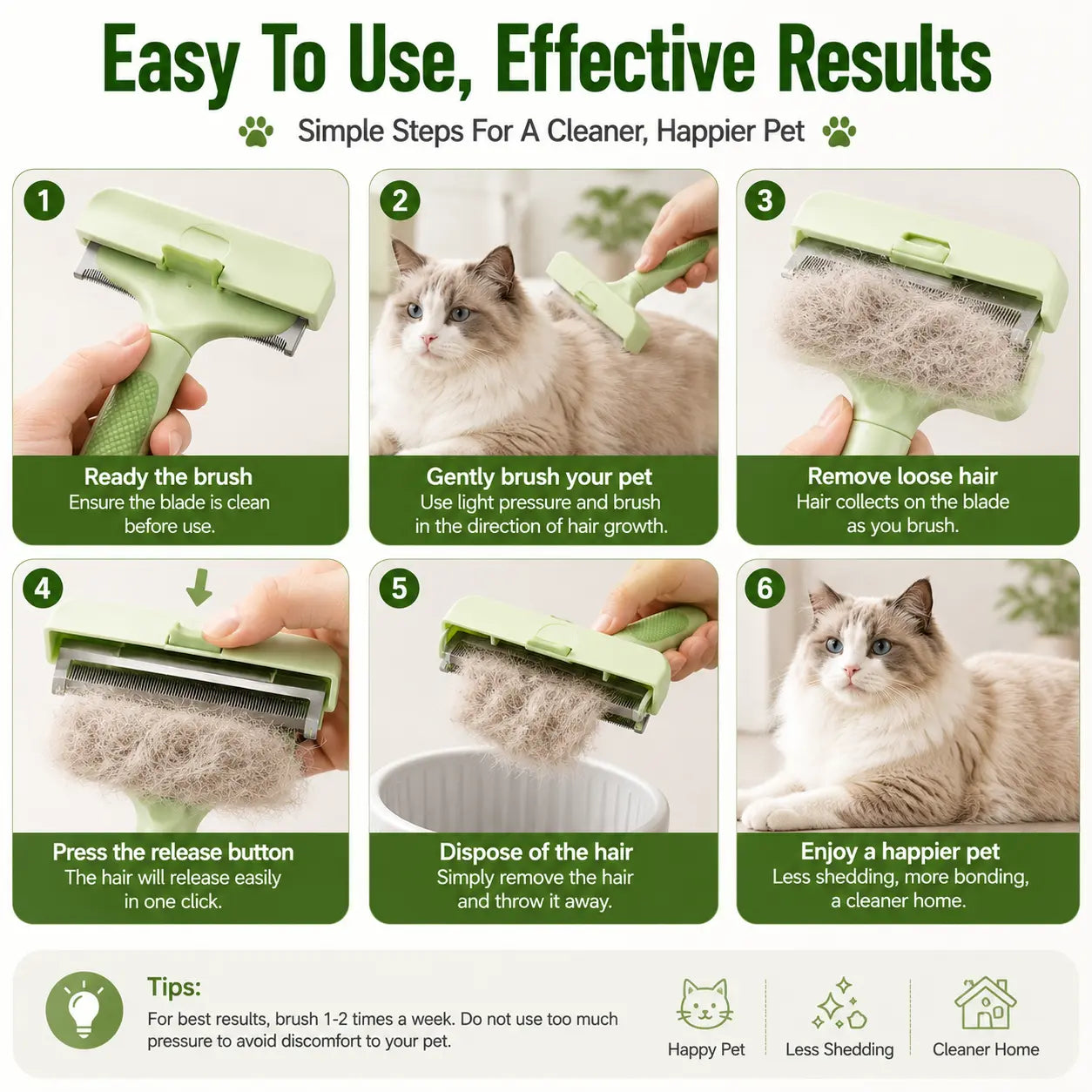 Easy To Use, Effective Results

Simple Steps For A Cleaner, Happier Pet

1
Ready the brush
Ensure the blade is clean before use.

2
Gently brush your pet
Use light pressure and brush in the direction of hair growth.

3
Remove loose hair
Hair collects on the blade as you brush.

4
Press the release button
The hair will release easily in one click.

5
Dispose of the hair
Simply remove the hair and throw it away.

6
Enjoy a happier pet
Less shedding, more bonding, a cleaner home.

Tips:
For best results, brush 1-2 times a week. Do not use too much pressure to avoid discomfort to your pet.

Happy Pet

Less Shedding

Cleaner Home